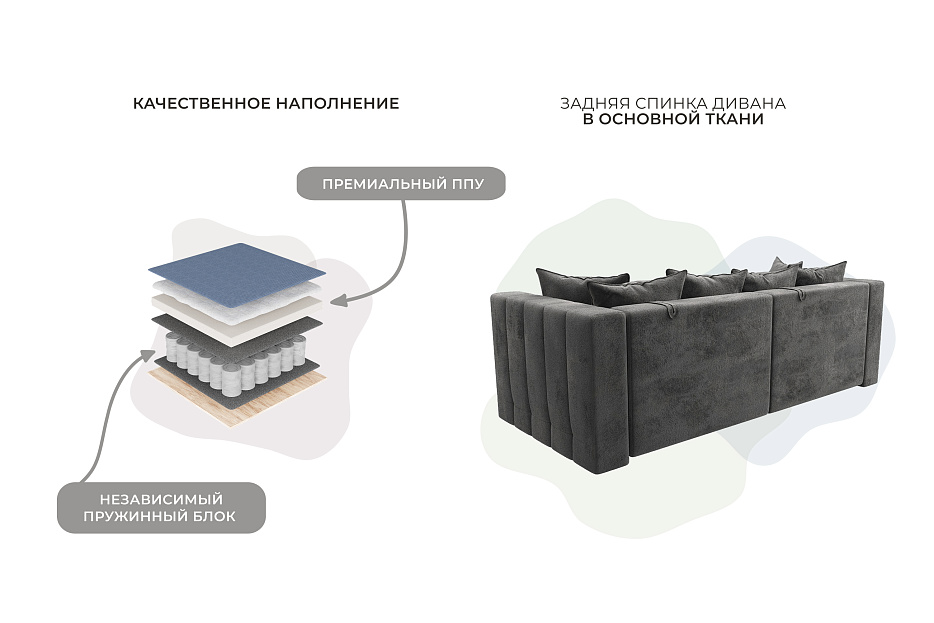 КАЧЕСТВЕННОЕ НАПОЛНЕНИЕ

ПРЕМИАЛЬНЫЙ ППУ

НЕЗАВИСИМЫЙ ПРУЖИННЫЙ БЛОК

ЗАДНЯЯ СПИНКА ДИВАНА
В ОСНОВНОЙ ТКАНИ